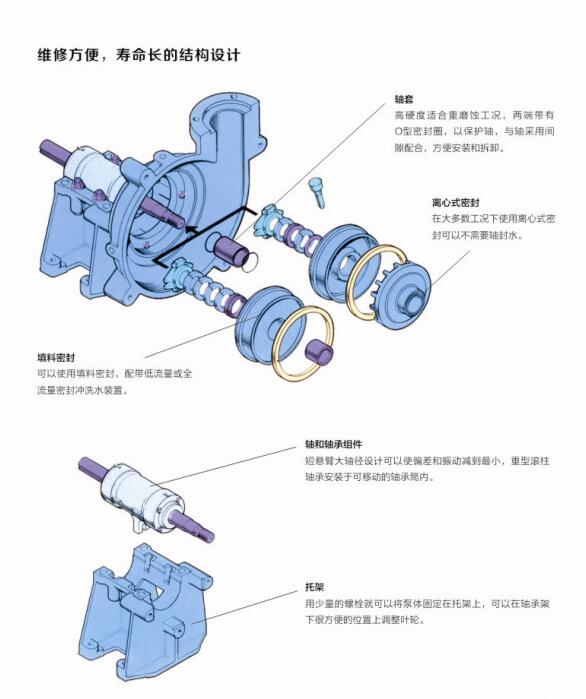 维修方便，寿命长的结构设计

轴套
高硬度适合重磨蚀工况，两端带有O型密封圈，以保护轴，与轴采用间隙配合，方便安装和拆卸。

离心式密封
在大多数工况下使用离心式密封可以不需要轴封水。

填料密封
可以使用填料密封，配带低流量或全流量密封冲洗水装置。

轴和轴承组件
短悬臂大轴径设计可以使偏差和振动减到最小，重型滚柱轴承安装于可移动的轴承筒内。

托架
用少量的螺栓就可以将泵体固定在托架上，可以在轴承架下很方便的位置上调整叶轮。